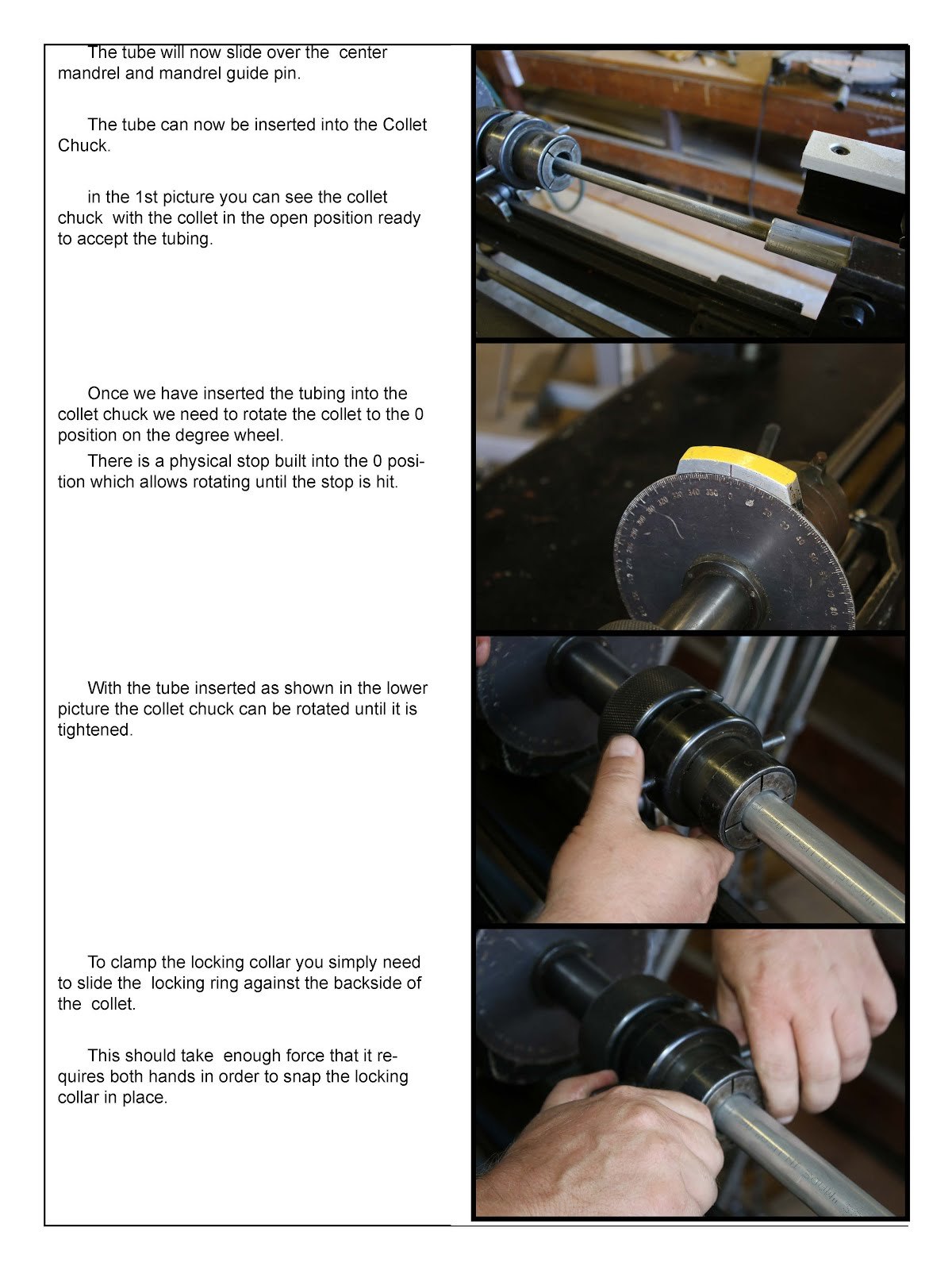 The tube will now slide over the center mandrel and mandrel guide pin.

The tube can now be inserted into the Collet Chuck.

in the 1st picture you can see the collet chuck with the collet in the open position ready to accept the tubing.

Once we have inserted the tubing into the collet chuck we need to rotate the collet to the 0 position on the degree wheel.

There is a physical stop built into the 0 position which allows rotating until the stop is hit.

With the tube inserted as shown in the lower picture the collet chuck can be rotated until it is tightened.

To clamp the locking collar you simply need to slide the locking ring against the backside of the collet.

This should take enough force that it requires both hands in order to snap the locking collar in place.